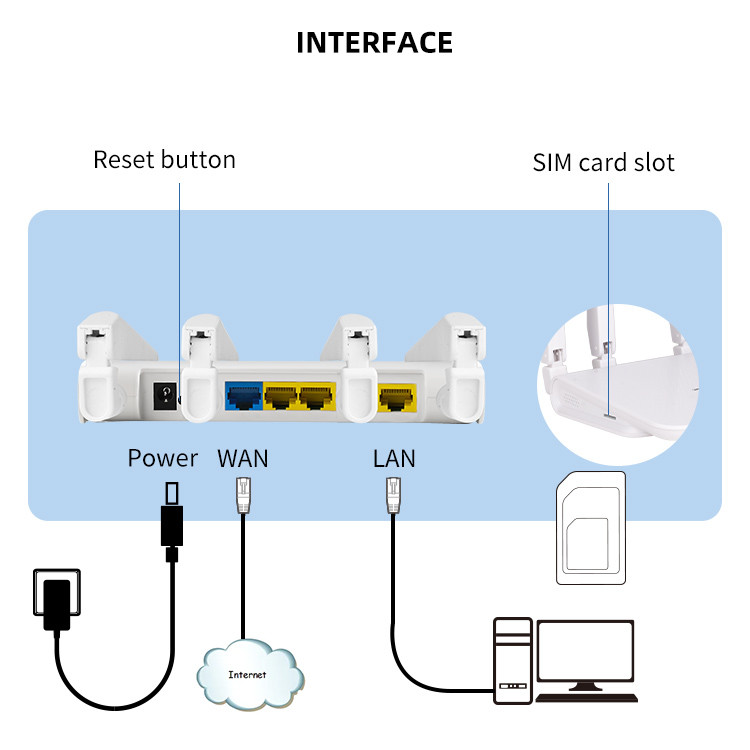 INTERFACE

Reset button

SIM card slot

Power WAN LAN

Internet